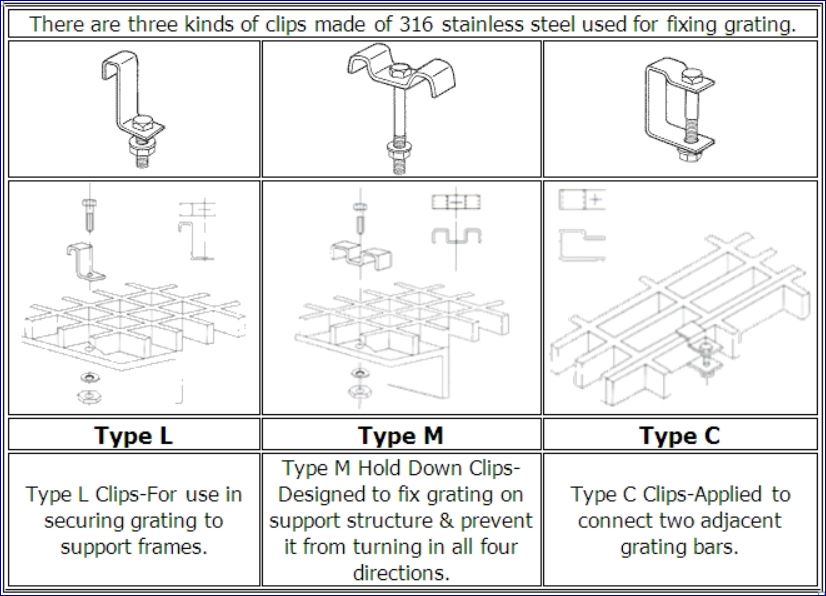 There are three kinds of clips made of 316 stainless steel used for fixing grating.

| Type L | Type M | Type C |
|---|---|---|
| Type L Clips-For use in securing grating to support frames. | Type M Hold Down Clips-Designed to fix grating on support structure & prevent it from turning in all four directions. | Type C Clips-Applied to connect two adjacent grating bars. |